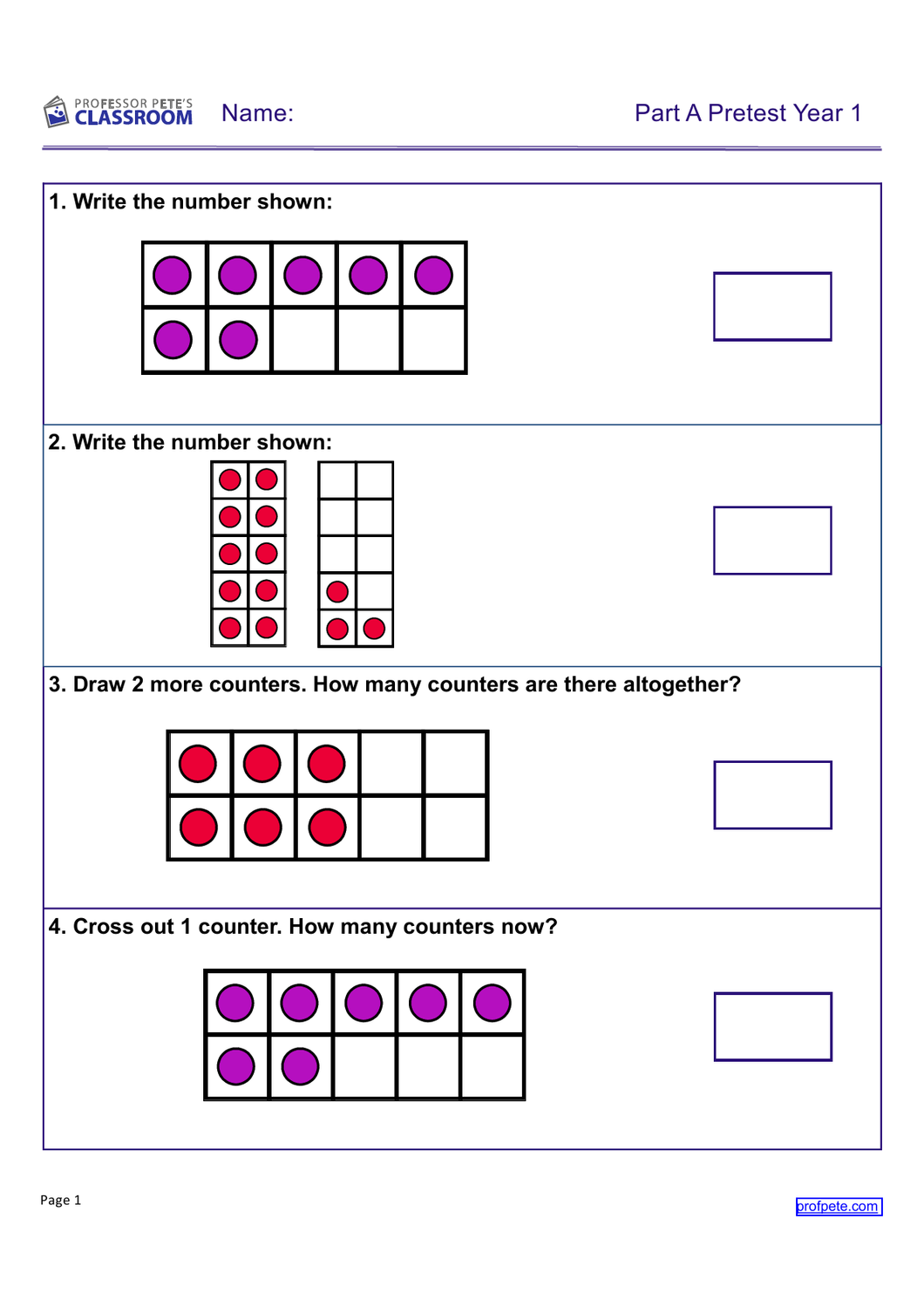 PROFESSOR PETE'S CLASSROOM Name: Part A Pretest Year 1

1. Write the number shown:

2. Write the number shown:

3. Draw 2 more counters. How many counters are there altogether?

4. Cross out 1 counter. How many counters now?

Page 1

profpete.com